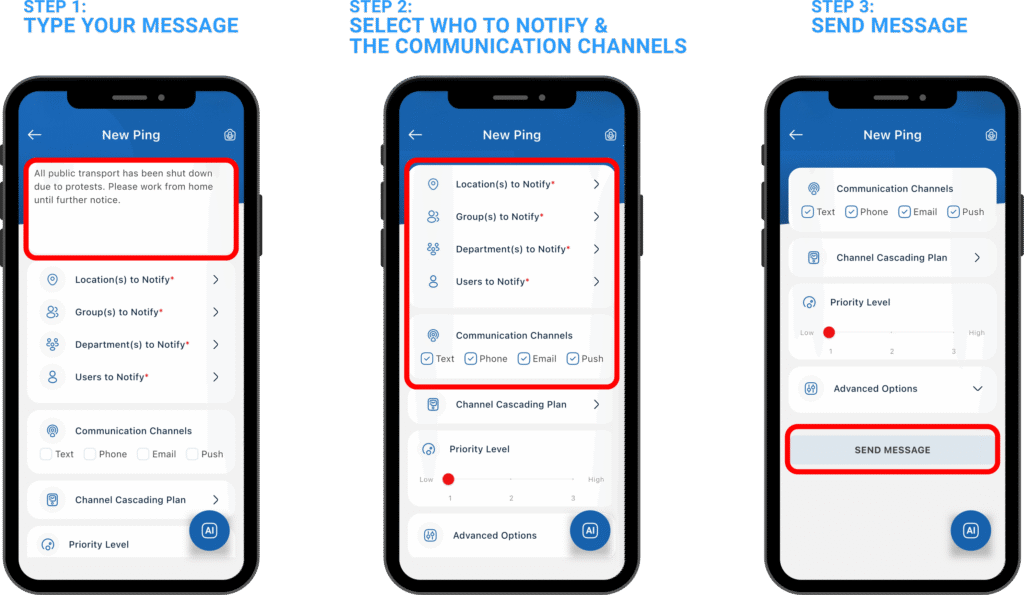 STEP 1:
TYPE YOUR MESSAGE

New Ping

All public transport has been shut down due to protests. Please work from home until further notice.

Location(s) to Notify*
Group(s) to Notify*
Department(s) to Notify*
Users to Notify*

Communication Channels
Text Phone Email Push

Channel Cascading Plan

Priority Level

AI

STEP 2:
SELECT WHO TO NOTIFY &
THE COMMUNICATION CHANNELS

New Ping

Location(s) to Notify*
Group(s) to Notify*
Department(s) to Notify*
Users to Notify*

Communication Channels
Text Phone Email Push

Channel Cascading Plan

Priority Level
Low High
1 2 3

Advanced Options

AI

STEP 3:
SEND MESSAGE

New Ping

Communication Channels
Text Phone Email Push

Channel Cascading Plan

Priority Level
Low High
1 2 3

Advanced Options

SEND MESSAGE

AI